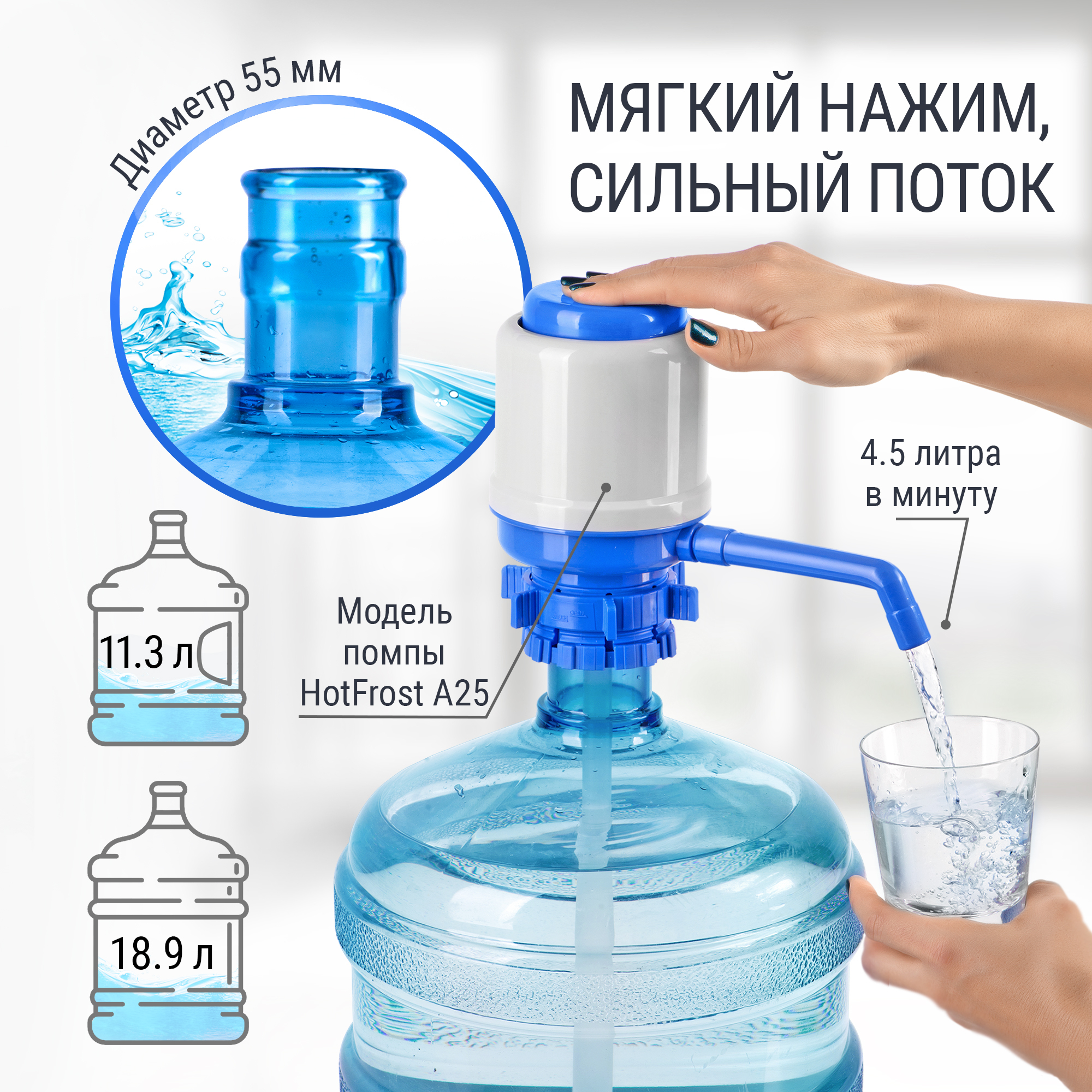 Диаметр 55 мм

МЯГКИЙ НАЖИМ, СИЛЬНЫЙ ПОТОК

4.5 литра в минуту

Модель помпы HotFrost A25

11.3 л

18.9 л